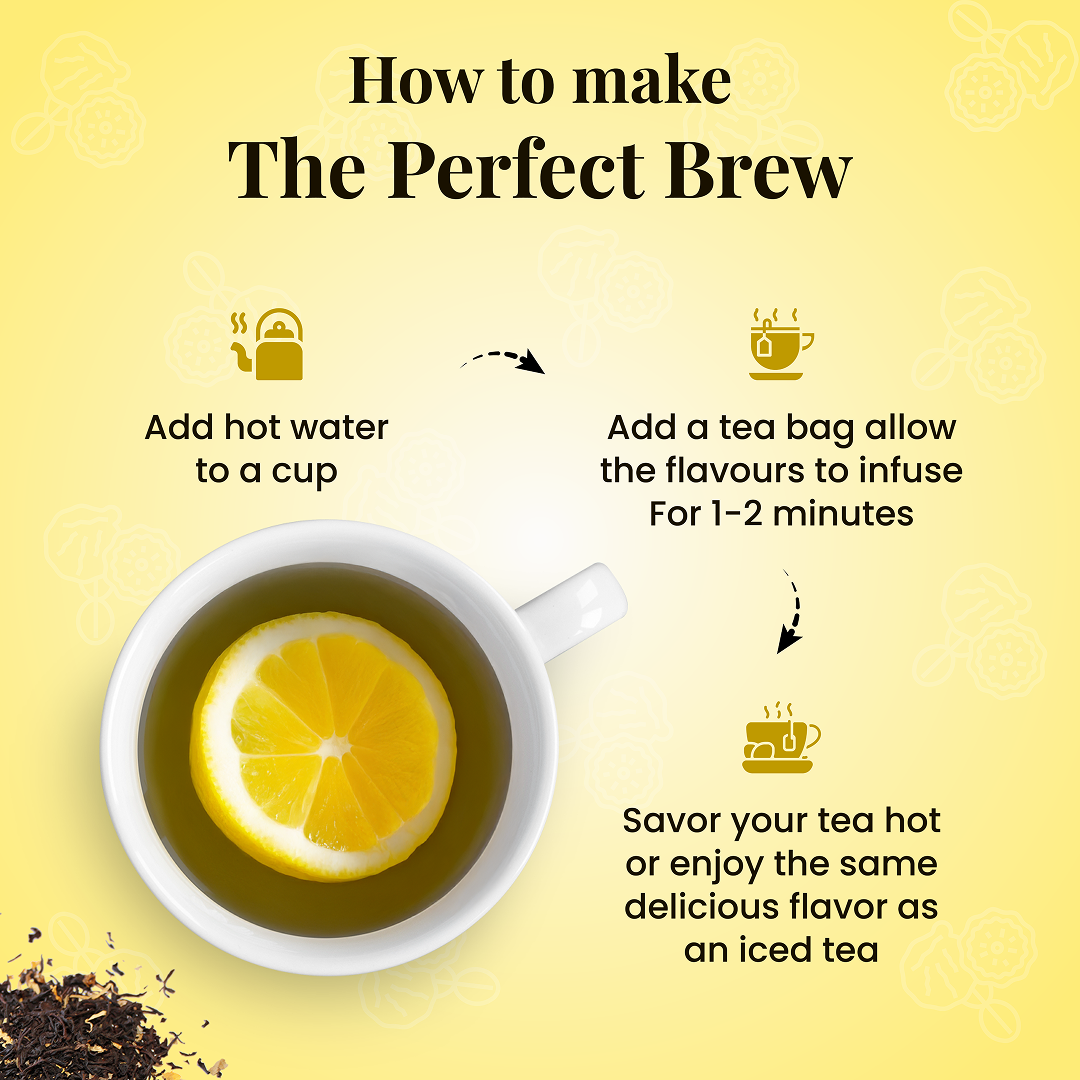 How to make
The Perfect Brew

Add hot water to a cup

Add a tea bag allow the flavours to infuse For 1-2 minutes

Savor your tea hot or enjoy the same delicious flavor as an iced tea