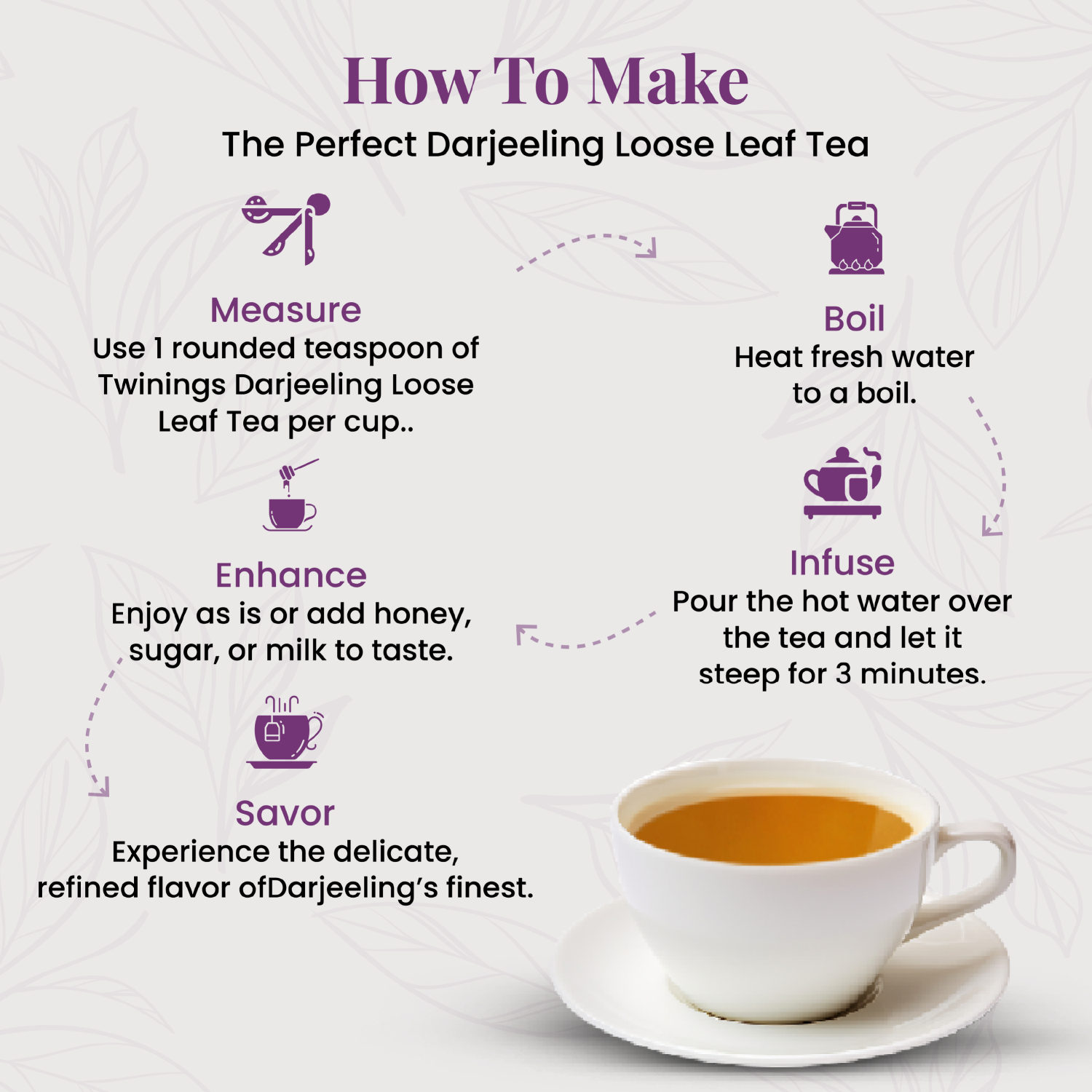 How To Make
The Perfect Darjeeling Loose Leaf Tea

Measure
Use 1 rounded teaspoon of Twinings Darjeeling Loose Leaf Tea per cup..

Boil
Heat fresh water to a boil.

Infuse
Pour the hot water over the tea and let it steep for 3 minutes.

Enhance
Enjoy as is or add honey, sugar, or milk to taste.

Savor
Experience the delicate, refined flavor ofDarjeeling's finest.