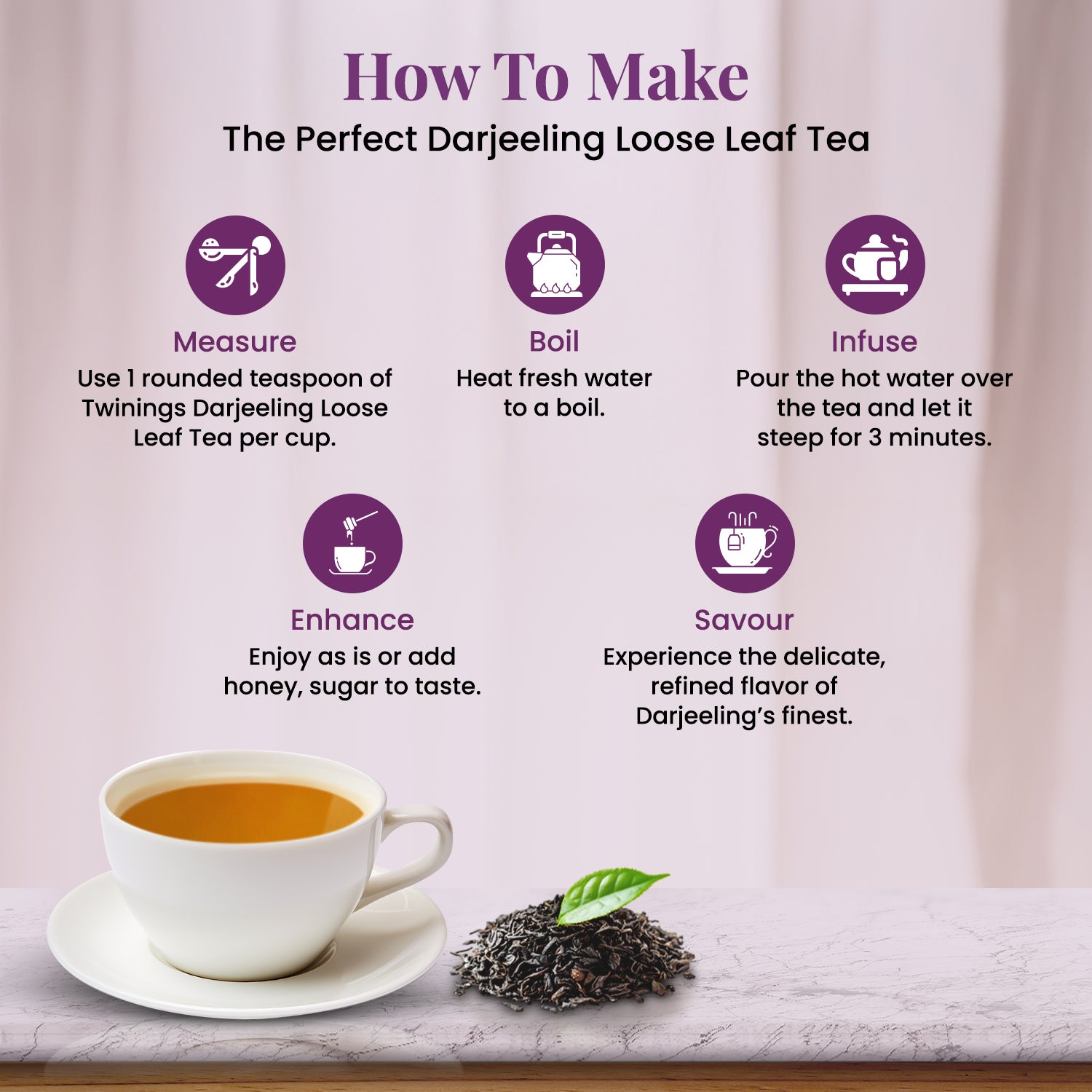 How To Make
The Perfect Darjeeling Loose Leaf Tea

Measure
Use 1 rounded teaspoon of Twinings Darjeeling Loose Leaf Tea per cup.

Boil
Heat fresh water to a boil.

Infuse
Pour the hot water over the tea and let it steep for 3 minutes.

Enhance
Enjoy as is or add honey, sugar to taste.

Savour
Experience the delicate, refined flavor of Darjeeling's finest.