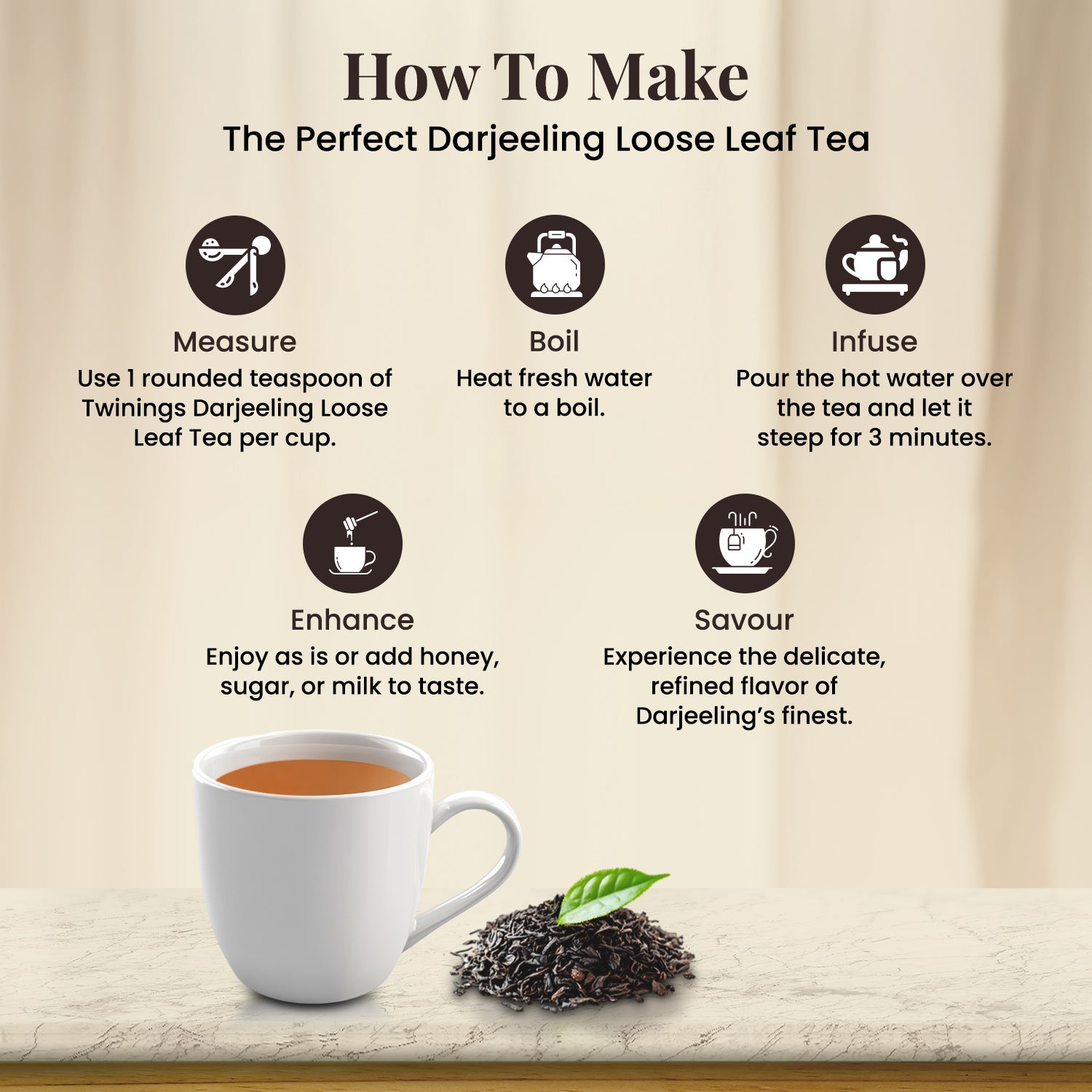 How To Make
The Perfect Darjeeling Loose Leaf Tea

Measure
Use 1 rounded teaspoon of Twinings Darjeeling Loose Leaf Tea per cup.

Boil
Heat fresh water to a boil.

Infuse
Pour the hot water over the tea and let it steep for 3 minutes.

Enhance
Enjoy as is or add honey, sugar, or milk to taste.

Savour
Experience the delicate, refined flavor of Darjeeling's finest.