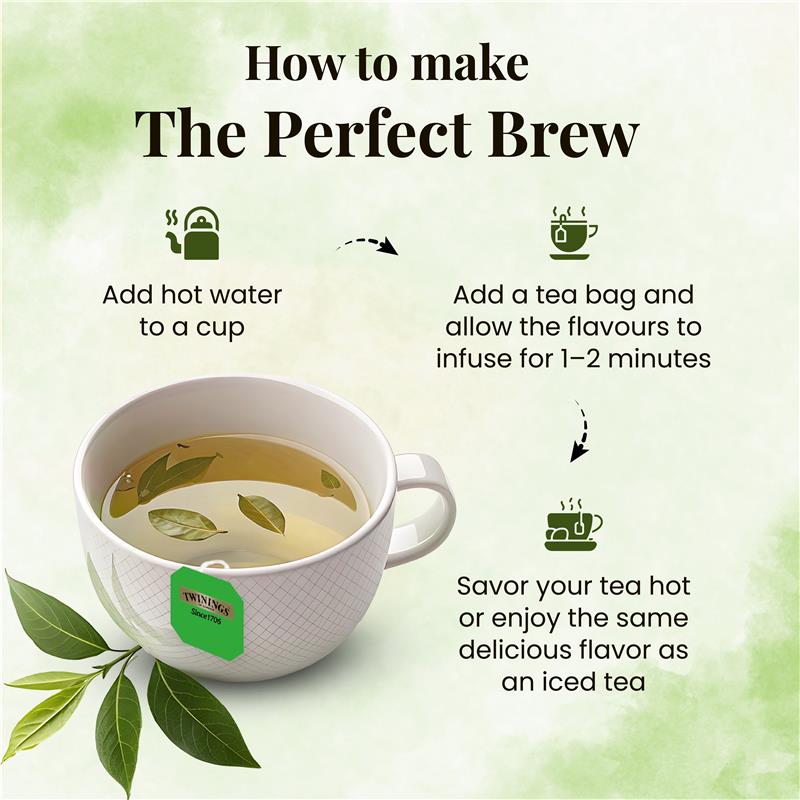 How to make
The Perfect Brew

Add hot water to a cup

Add a tea bag and allow the flavours to infuse for 1–2 minutes

Savor your tea hot or enjoy the same delicious flavor as an iced tea

TWININGS
Since 1706