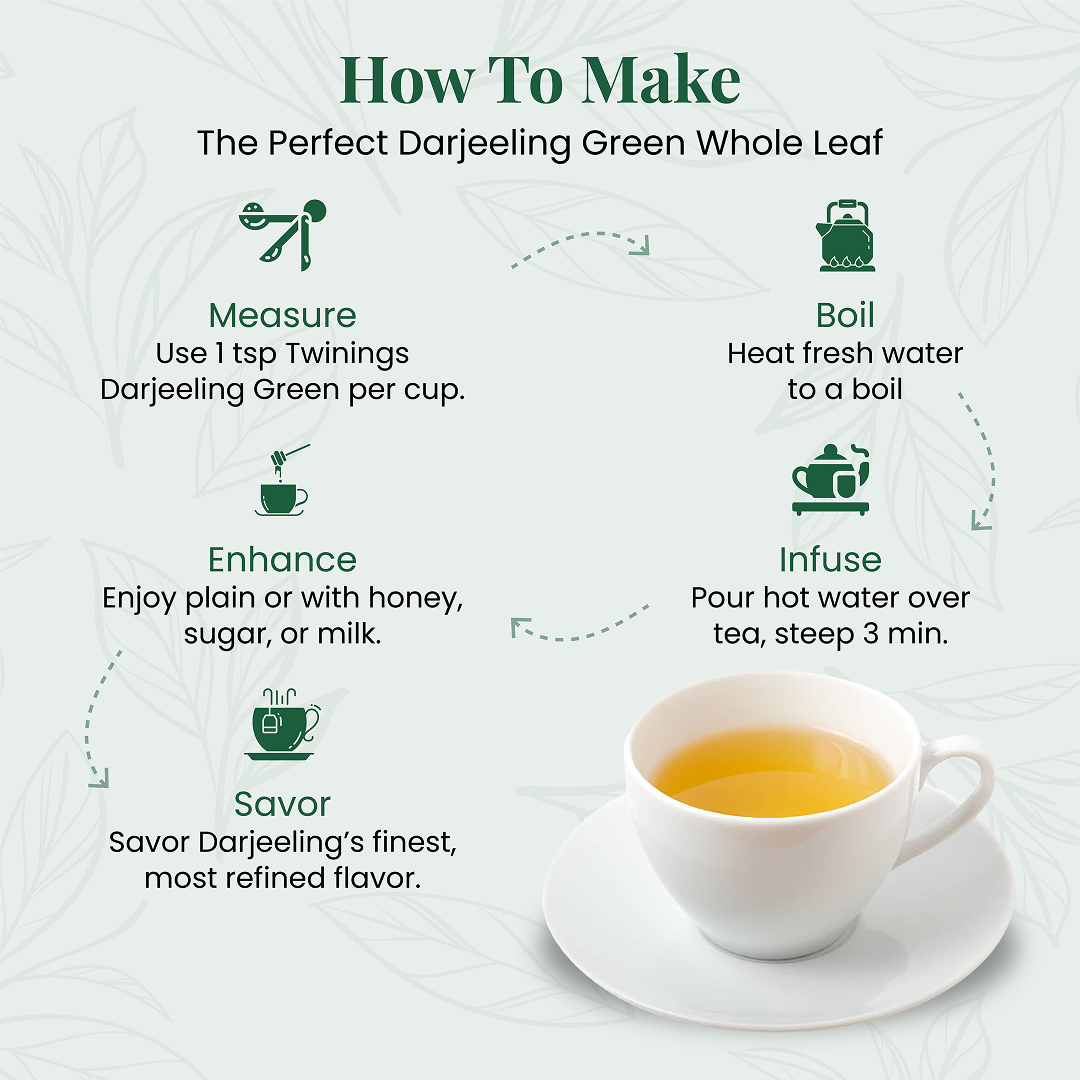 How To Make
The Perfect Darjeeling Green Whole Leaf

Measure
Use 1 tsp Twinings Darjeeling Green per cup.

Boil
Heat fresh water to a boil

Infuse
Pour hot water over tea, steep 3 min.

Enhance
Enjoy plain or with honey, sugar, or milk.

Savor
Savor Darjeeling's finest, most refined flavor.