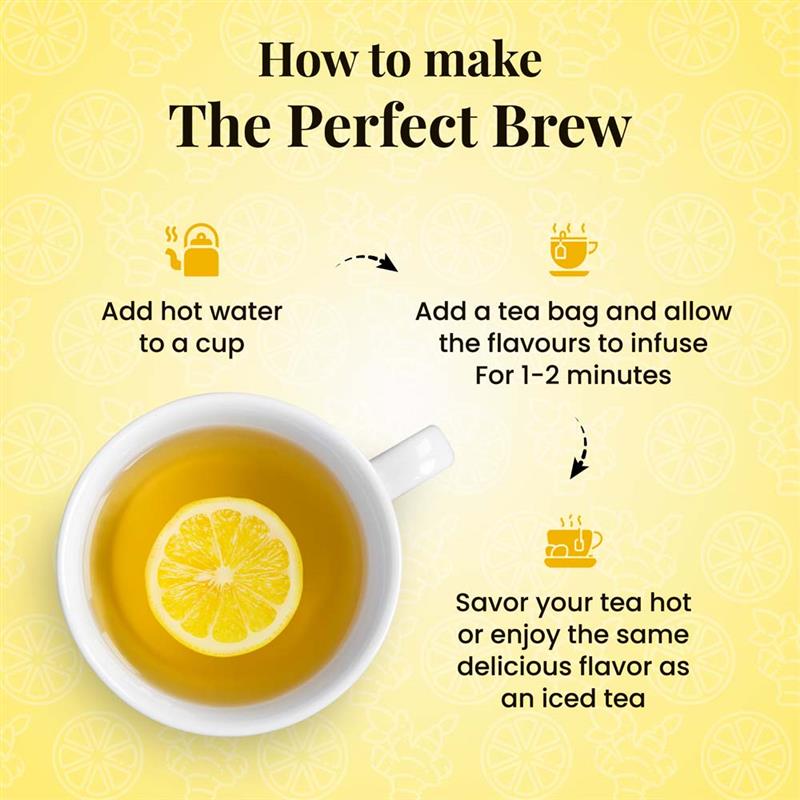 How to make
The Perfect Brew

Add hot water to a cup

Add a tea bag and allow the flavours to infuse For 1-2 minutes

Savor your tea hot or enjoy the same delicious flavor as an iced tea