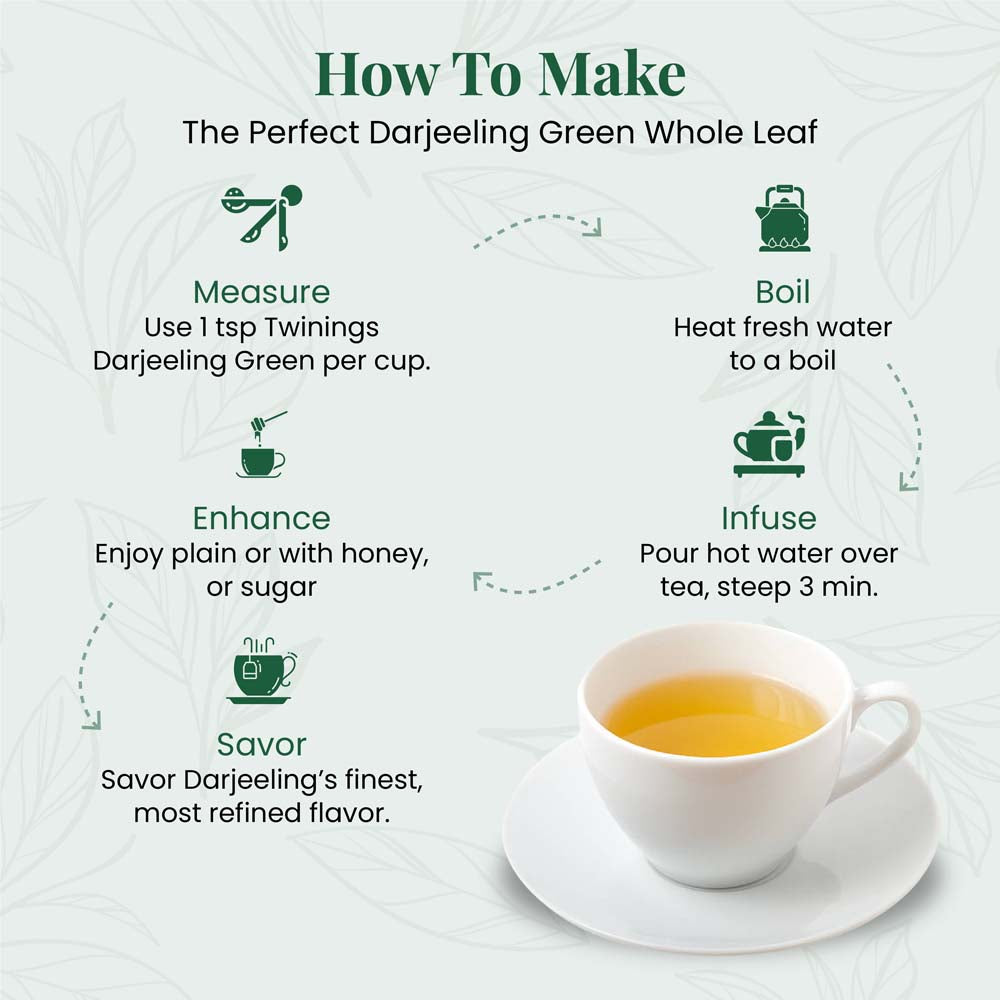 How To Make
The Perfect Darjeeling Green Whole Leaf

Measure
Use 1 tsp Twinings Darjeeling Green per cup.

Boil
Heat fresh water to a boil

Infuse
Pour hot water over tea, steep 3 min.

Enhance
Enjoy plain or with honey, or sugar

Savor
Savor Darjeeling's finest, most refined flavor.