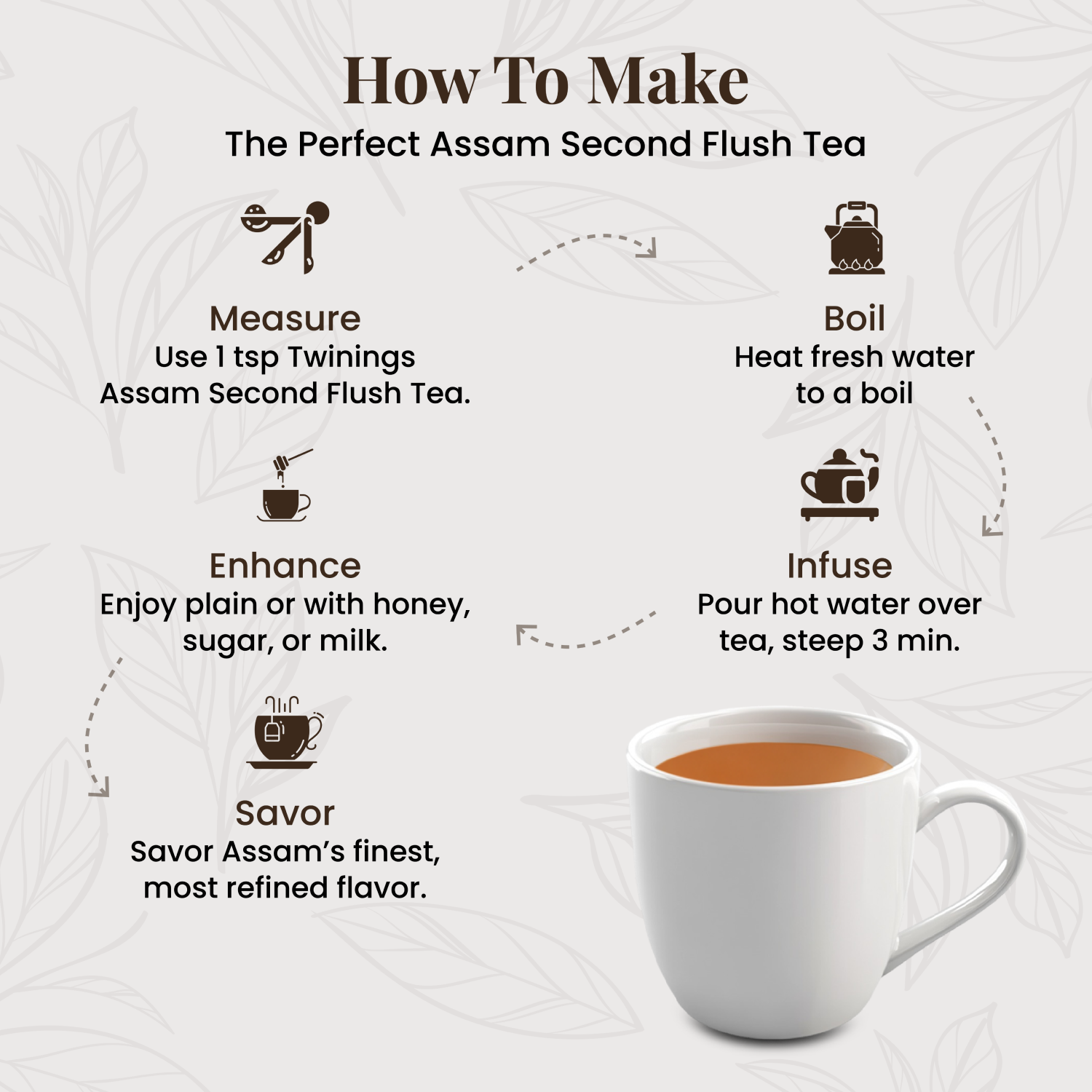 How To Make
The Perfect Assam Second Flush Tea

Measure
Use 1 tsp Twinings Assam Second Flush Tea.

Boil
Heat fresh water to a boil

Infuse
Pour hot water over tea, steep 3 min.

Enhance
Enjoy plain or with honey, sugar, or milk.

Savor
Savor Assam's finest, most refined flavor.